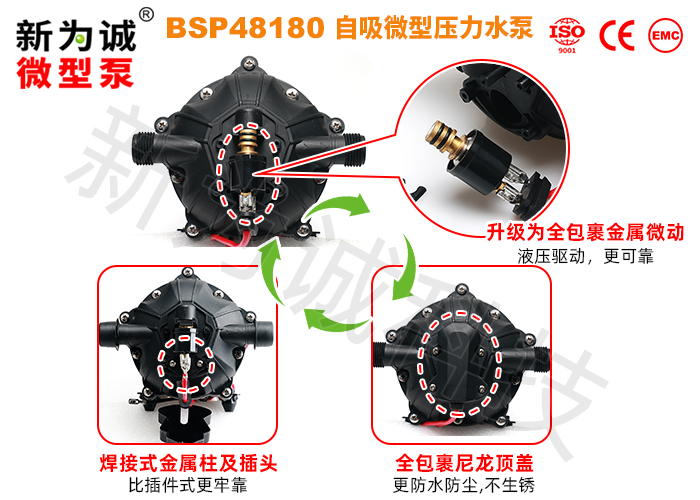 新为诚®
微型泵

BSP48180 自吸微型压力水泵

ISO 9001

CE

EMC

新为诚科技

升级为全包裹金属微动
液压驱动，更可靠

焊接式金属柱及插头
比插件式更牢靠

全包裹尼龙顶盖
更防水防尘,不生锈