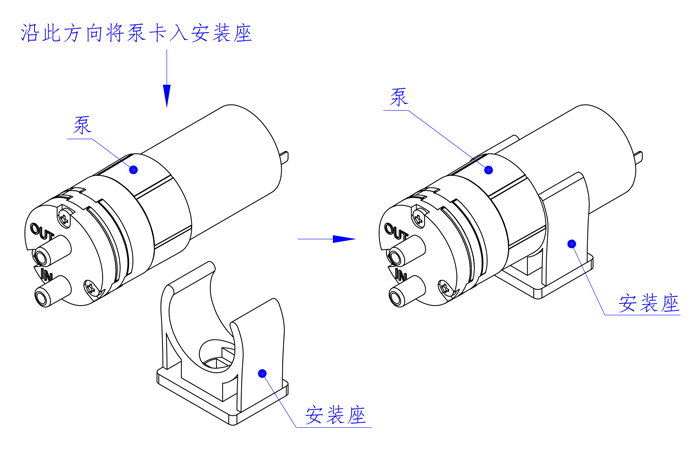 沿此方向将泵卡入安装座

泵

OUT

IN

安装座

泵

OUT

IN

安装座