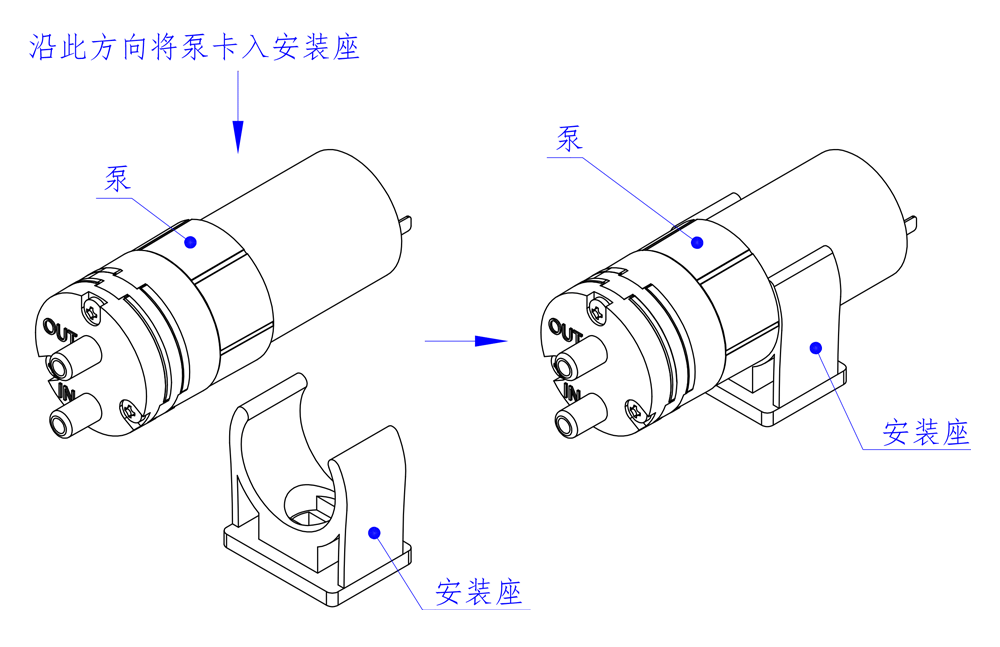 沿此方向将泵卡入安装座

泵

OUT

IN

安装座

泵

OUT

IN

安装座