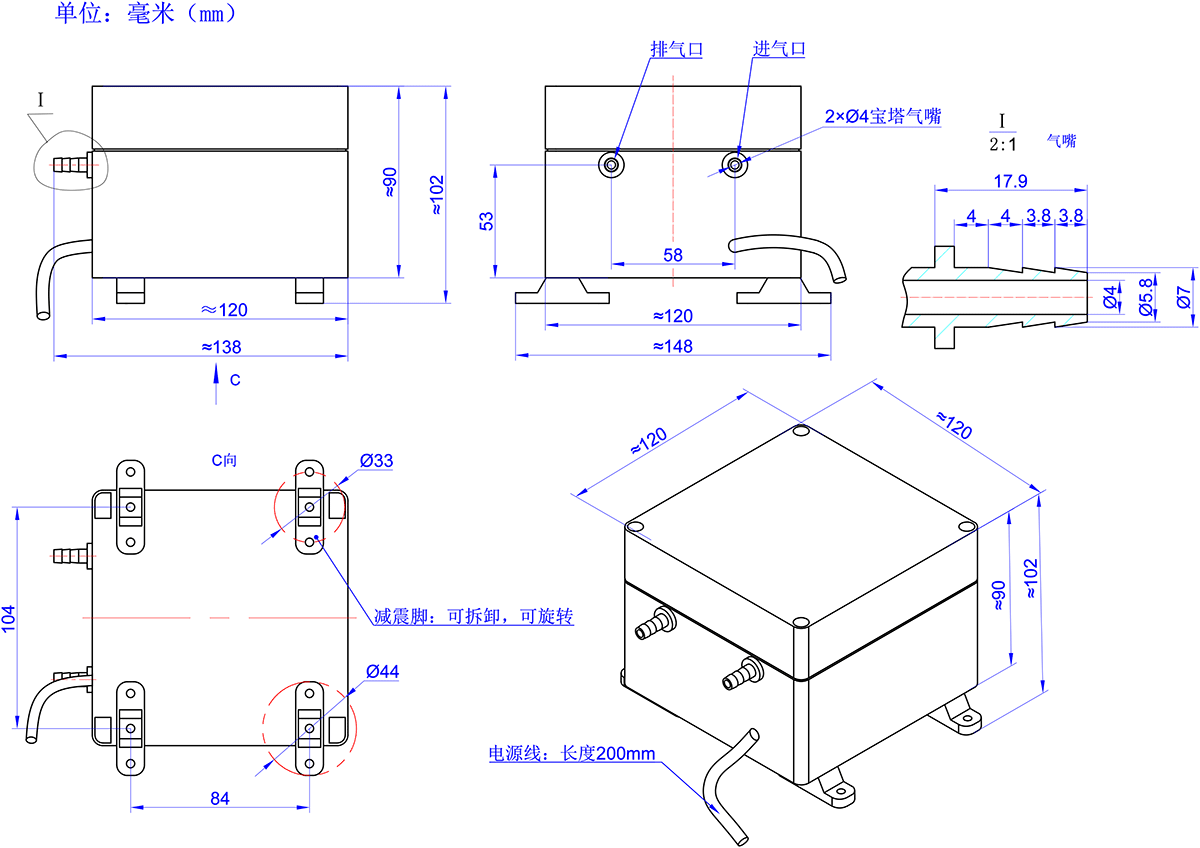 单位：毫米（mm）

I

≈90
≈102
≈120
≈138
C

排气口
进气口
2×Ø4宝塔气嘴
53
58
≈120
≈148

I
2:1
气嘴
17.9
4
4
3.8
3.8
Ø4
Ø5.8
Ø7

C向
Ø33
104
减震脚：可拆卸，可旋转
Ø44
84

≈120
≈120
≈90
≈102
电源线：长度200mm