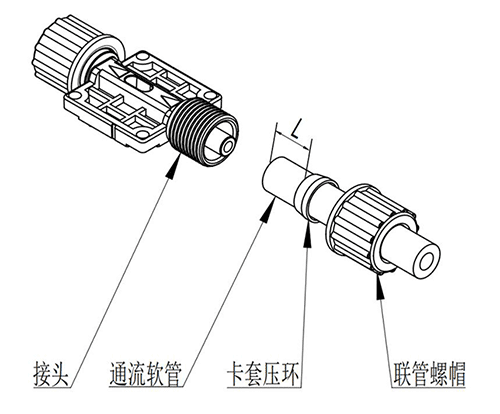 L

接头

通流软管

卡套压环

联管螺帽